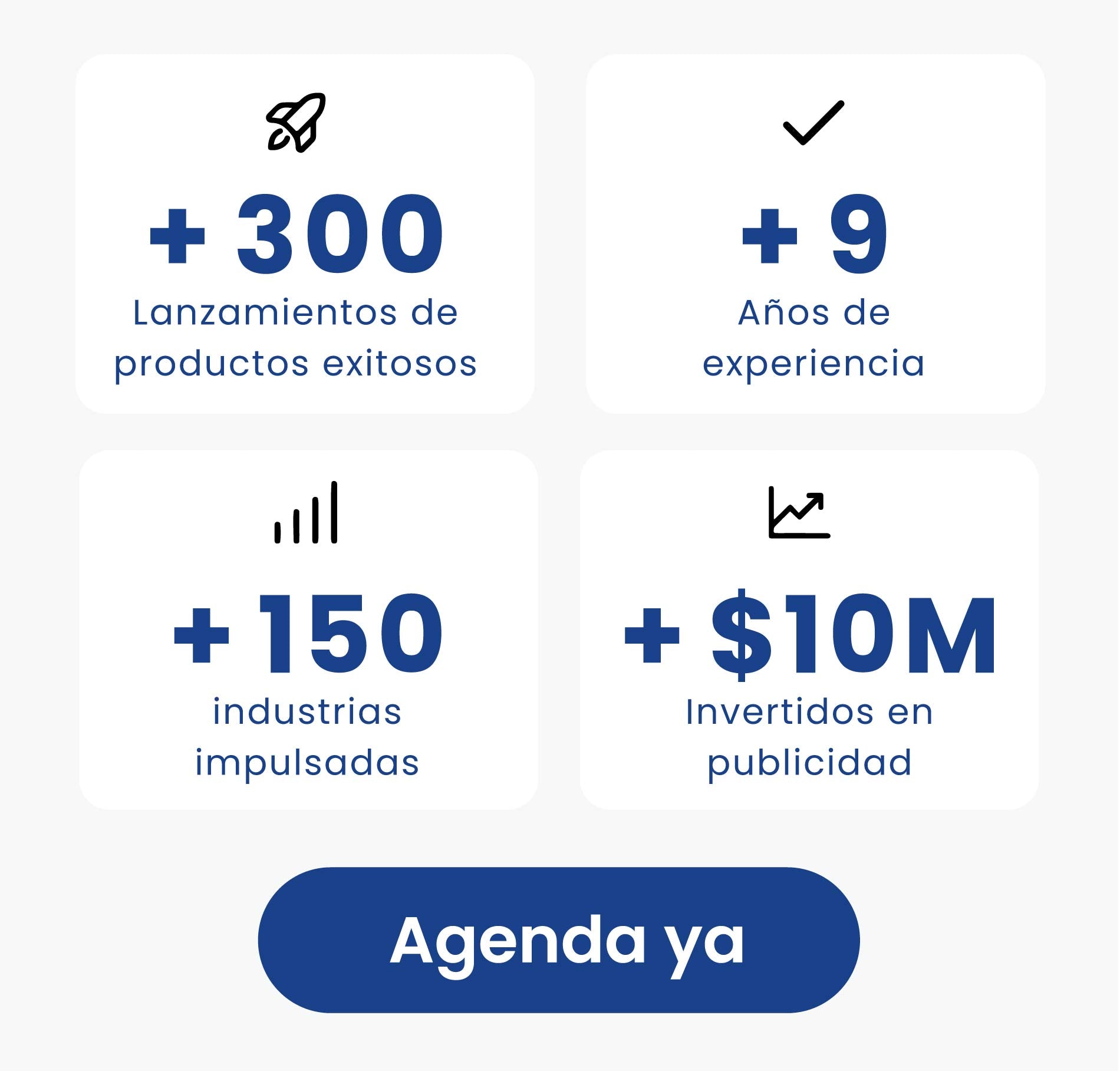 + 300

Lanzamientos de productos exitosos

+ 9

Años de experiencia

+ 150

industrias impulsadas

+ $10M

Invertidos en publicidad

Agenda ya